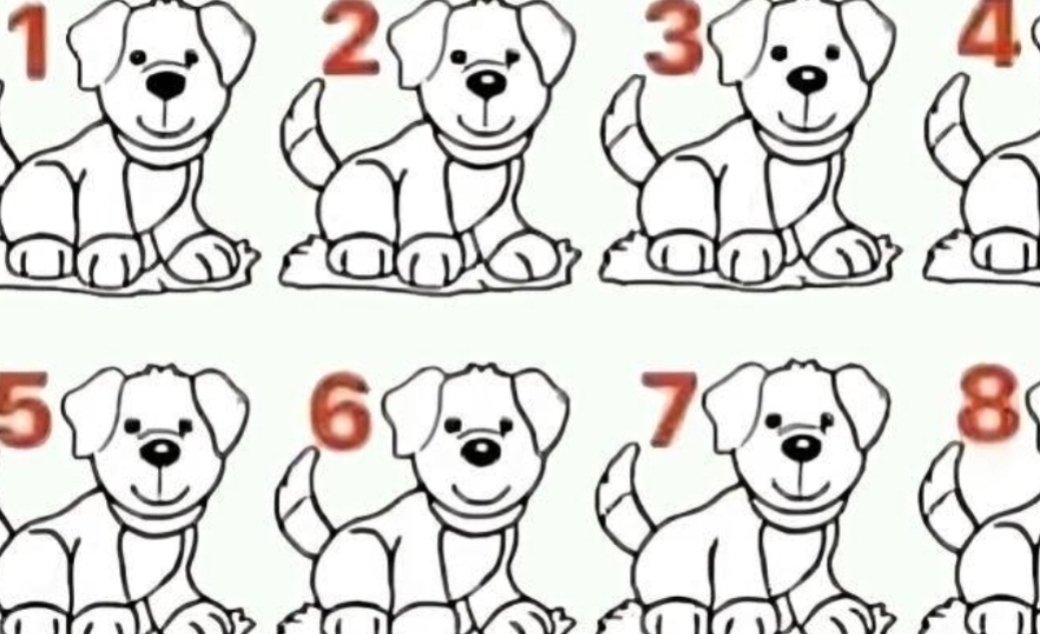 1 2 3 4
5 6 7 8